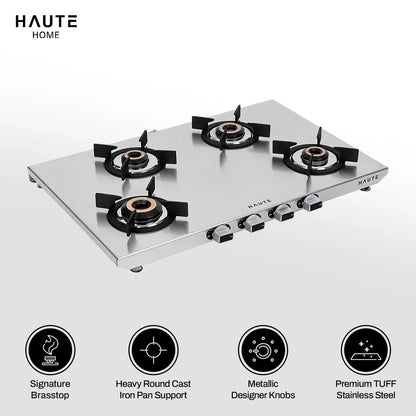 HAUTE
HOME

HAUTE

HAUTE

Signature Brasstop

Heavy Round Cast Iron Pan Support

Metallic Designer Knobs

Premium TUFF Stainless Steel